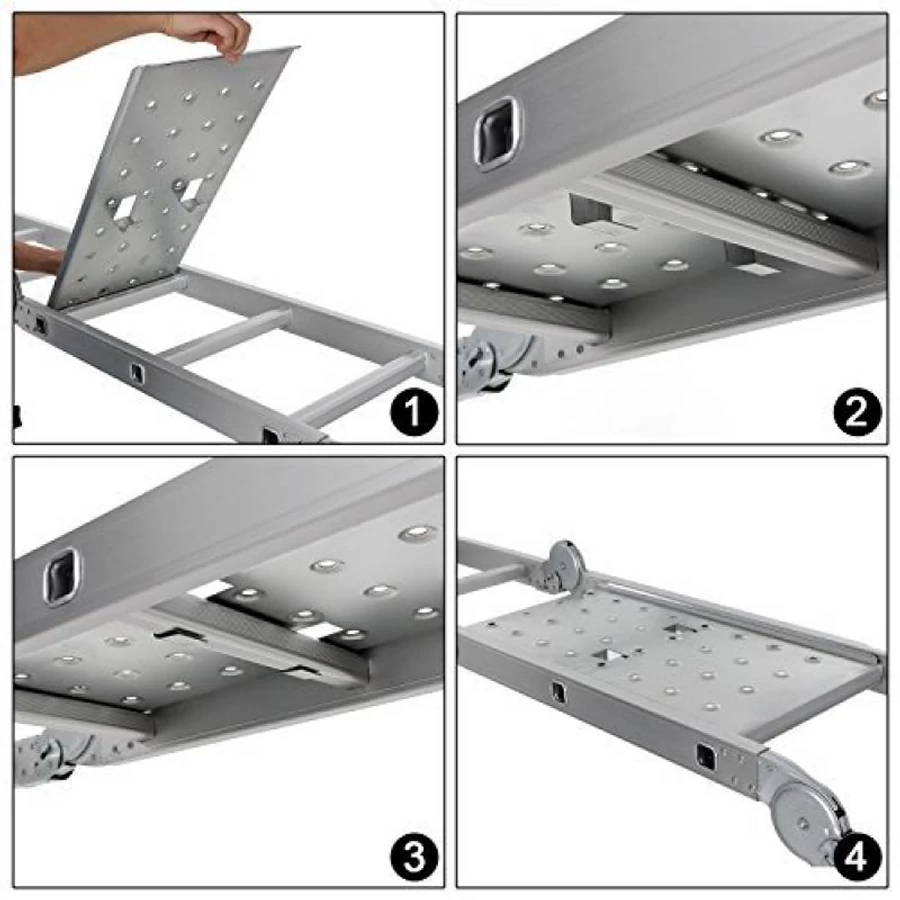 1

2

3

4