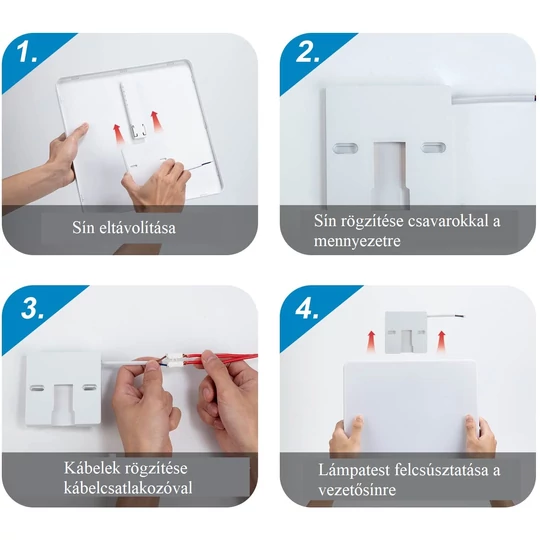 1.

Sín eltávolítása

2.

Sín rögzítése csavarokkal a mennyezetre

3.

Kábelek rögzítése kábelcsatlakozóval

4.

Lámpatest felcsúsztatása a vezetősínre